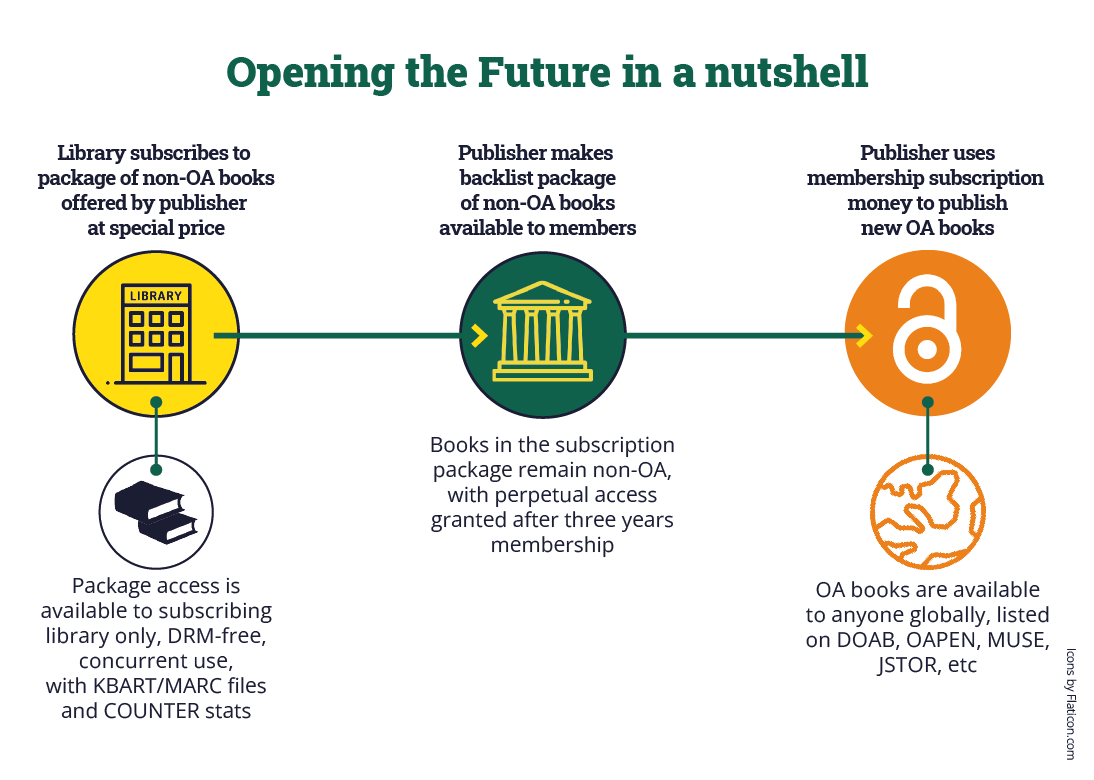 Opening the Future in a nutshell

Library subscribes to package of non-OA books offered by publisher at special price

LIBRARY

Package access is available to subscribing library only, DRM-free, concurrent use, with KBART/MARC files and COUNTER stats

Publisher makes backlist package of non-OA books available to members

Books in the subscription package remain non-OA, with perpetual access granted after three years membership

Publisher uses membership subscription money to publish new OA books

OA books are available to anyone globally, listed on DOAB, OAPEN, MUSE, JSTOR, etc

Icons by Flaticon.com